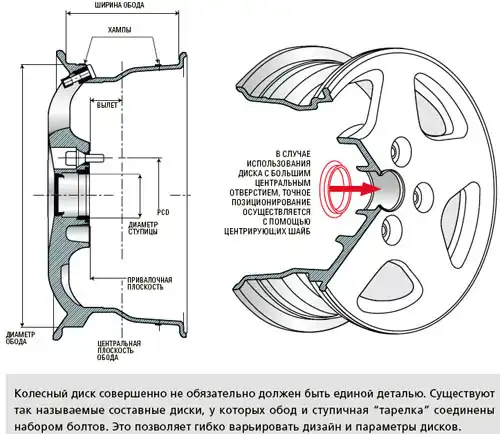 ШИРИНА ОБОДА

ХАМПЫ

ВЫЛЕТ

PCD

ДИАМЕТР СТУПИЦЫ

ПРИВАЛОЧНАЯ ПЛОСКОСТЬ

ДИАМЕТР ОБОДА

ЦЕНТРАЛЬНАЯ ПЛОСКОСТЬ ОБОДА

В СЛУЧАЕ ИСПОЛЬЗОВАНИЯ ДИСКА С БОЛЬШИМ ЦЕНТРАЛЬНЫМ ОТВЕРСТИЕМ, ТОЧНОЕ ПОЗИЦИОНИРОВАНИЕ ОСУЩЕСТВЛЯЕТСЯ С ПОМОЩЬЮ ЦЕНТРИРУЮЩИХ ШАЙБ

Колесный диск совершенно не обязательно должен быть единой деталью. Существуют так называемые составные диски, у которых обод и ступичная “тарелка” соединены набором болтов. Это позволяет гибко варьировать дизайн и параметры дисков.