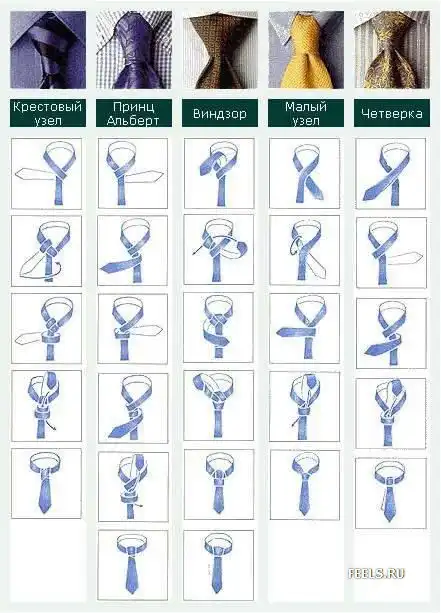 Крестовый узел

Принц Альберт

Виндзор

Малый узел

Четверка

FEELS.RU