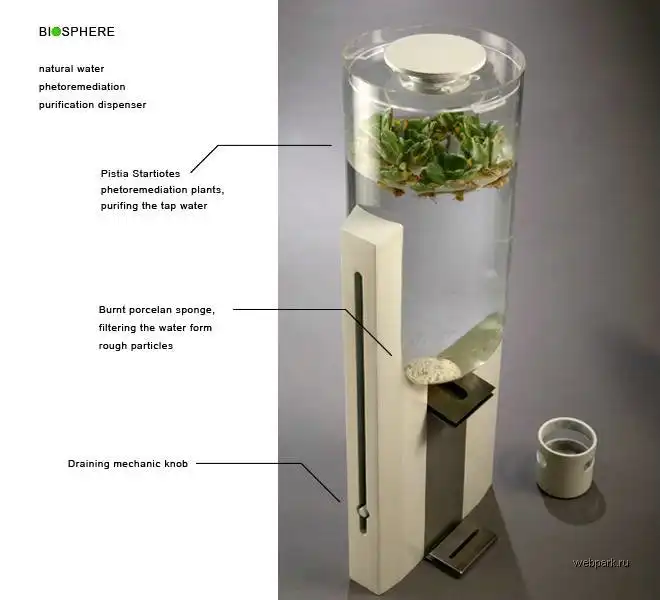 BIOSPHERE

natural water
phetoremediation
purification dispenser

Pistia Startiotes
phetoremediation plants,
purifing the tap water

Burnt porcelan sponge,
filtering the water form
rough particles

Draining mechanic knob

webpark.ru