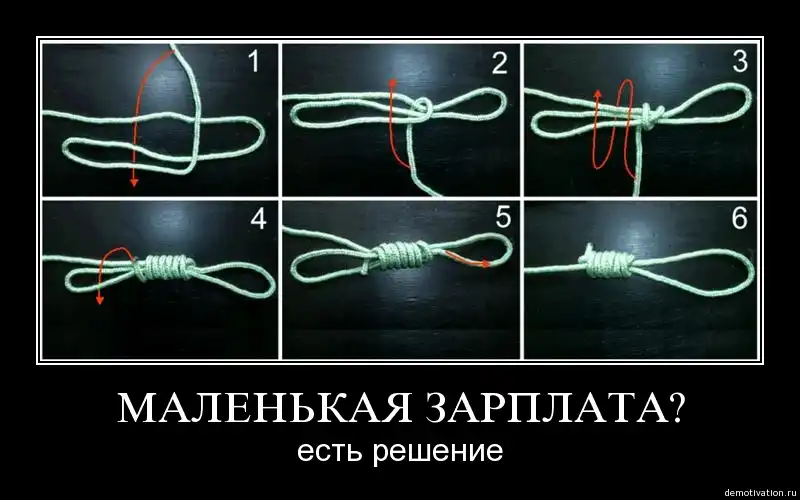 1
2
3
4
5
6

МАЛЕНЬКАЯ ЗАРПЛАТА?
есть решение

demotivation.ru