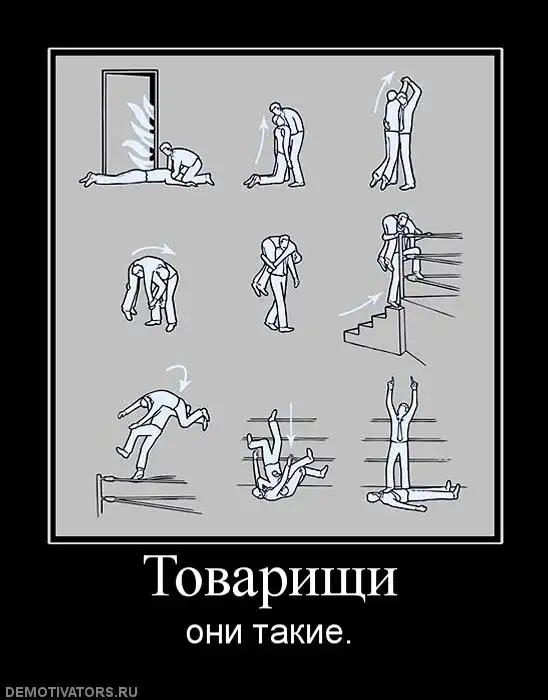 Товарищи

они такие.

DEMOTIVATORS.RU