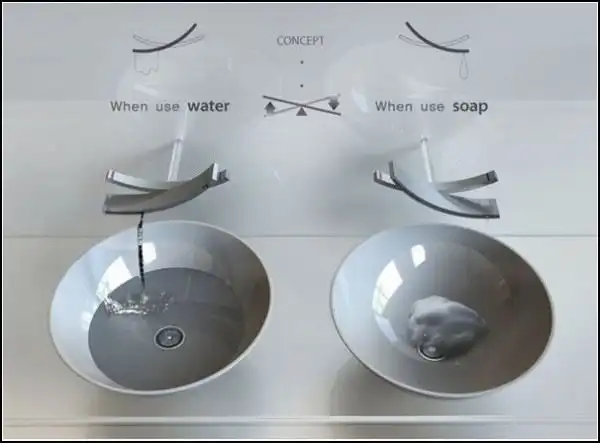 CONCEPT

When use water

When use soap