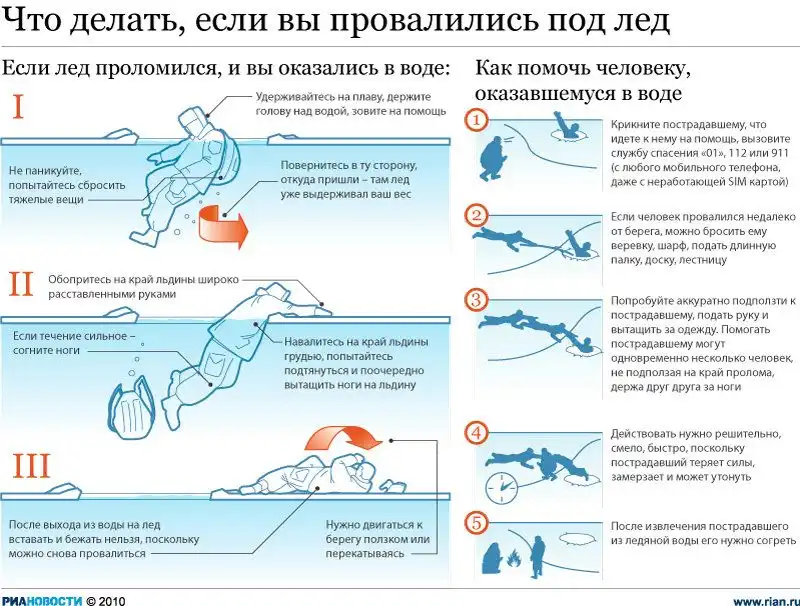 Что делать, если вы провалились под лед

Если лед проломился, и вы оказались в воде:

I

Удерживайтесь на плаву, держите голову над водой, зовите на помощь

Не паникуйте, попытайтесь сбросить тяжелые вещи

Повернитесь в ту сторону, откуда пришли – там лед уже выдерживал ваш вес

II

Обопритесь на край льдины широко расставленными руками

Если течение сильное – согните ноги

Навалитесь на край льдины грудью, попытайтесь подтянуться и поочередно вытащить ноги на льдину

III

После выхода из воды на лед вставать и бежать нельзя, поскольку можно снова провалиться

Нужно двигаться к берегу ползком или перекатываясь

Как помочь человеку, оказавшемуся в воде

1 Крикните пострадавшему, что идете к нему на помощь, вызовите службу спасения «01», 112 или 911 (с любого мобильного телефона, даже с неработающей SIM картой)

2 Если человек провалился недалеко от берега, можно бросить ему веревку, шарф, подать длинную палку, доску, лестницу

3 Попробуйте аккуратно подползти к пострадавшему, подать руку и вытащить за одежду. Помогать пострадавшему могут одновременно несколько человек, не подползая на край пролома, держа друг друга за ноги

4 Действовать нужно решительно, смело, быстро, поскольку пострадавший теряет силы, замерзает и может утонуть

5 После извлечения пострадавшего из ледяной воды его нужно согреть

РИАНОВОСТИ © 2010

www.rian.ru