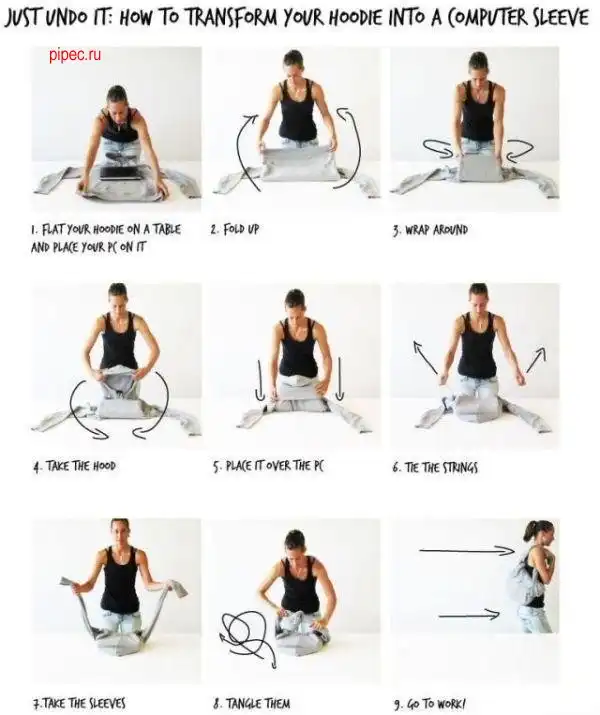 JUST UNDO IT: HOW TO TRANSFORM YOUR HOODIE INTO A COMPUTER SLEEVE

pipec.ru

1. FLAT YOUR HOODIE ON A TABLE AND PLACE YOUR PC ON IT

2. FOLD UP

3. WRAP AROUND

4. TAKE THE HOOD

5. PLACE IT OVER THE PC

6. TIE THE STRINGS

7. TAKE THE SLEEVES

8. TANGLE THEM

9. GO TO WORK!