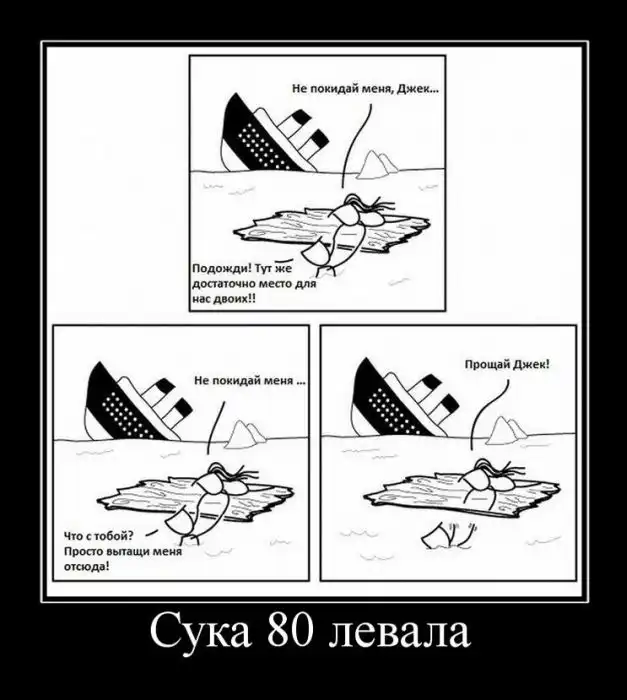 Не покидай меня, Джек...

Подожди! Тут же достаточно место для нас двоих!!

Не покидай меня ...

Что с тобой? Просто вытащи меня отсюда!

Прощай Джек!

Сука 80 левала