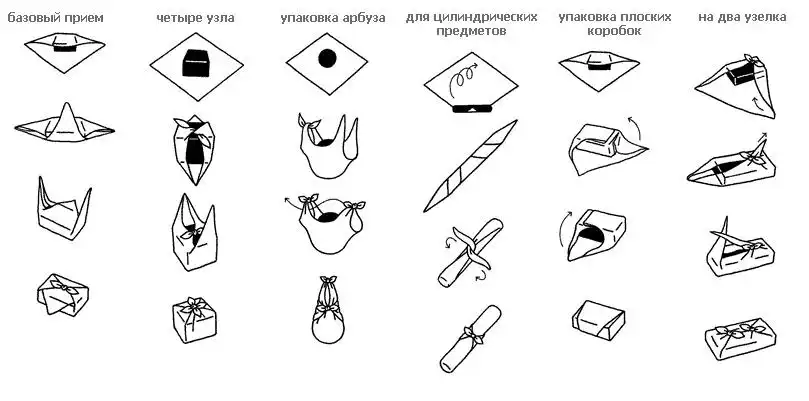 базовый прием

четыре узла

упаковка арбуза

для цилиндрических предметов

упаковка плоских коробок

на два узелка