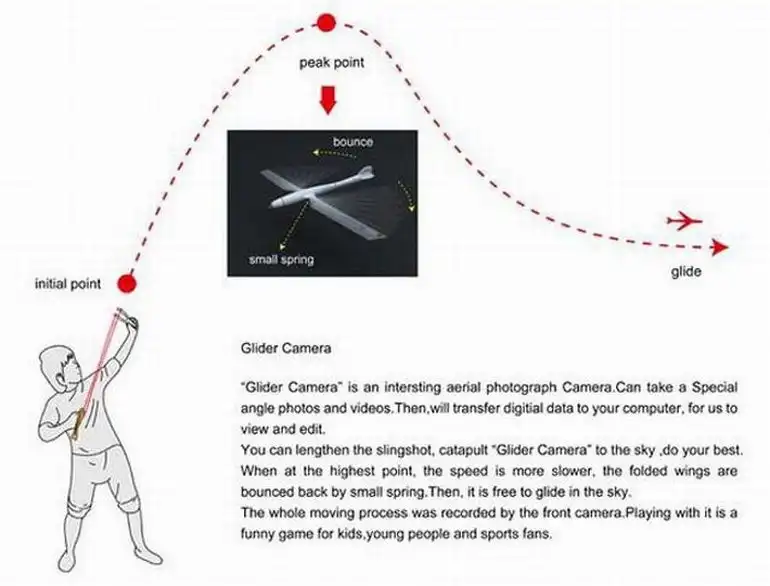 peak point

bounce

small spring

initial point

glide

Glider Camera

"Glider Camera" is an intersting aerial photograph Camera.Can take a Special angle photos and videos.Then,will transfer digitial data to your computer, for us to view and edit.
You can lengthen the slingshot, catapult "Glider Camera" to the sky ,do your best. When at the highest point, the speed is more slower, the folded wings are bounced back by small spring.Then, it is free to glide in the sky.
The whole moving process was recorded by the front camera.Playing with it is a funny game for kids,young people and sports fans.