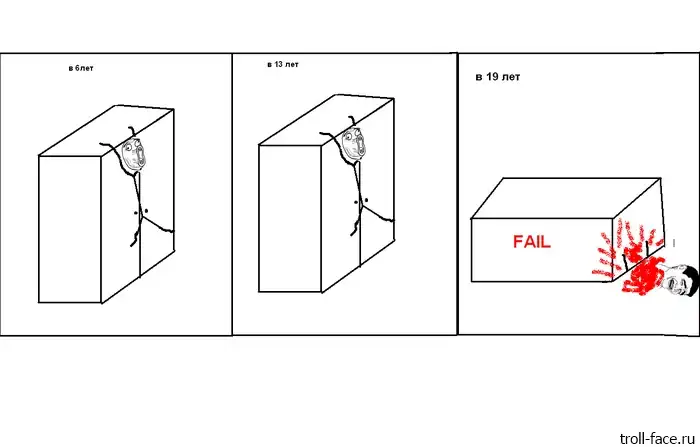 в 6лет

в 13 лет

в 19 лет

FAIL

troll-face.ru