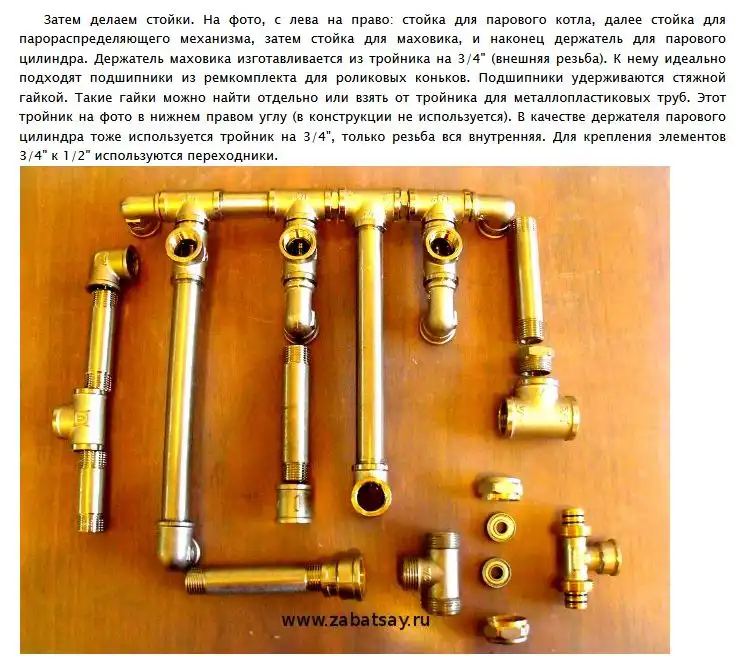 Затем делаем стойки. На фото, с лева на право: стойка для парового котла, далее стойка для парораспределяющего механизма, затем стойка для маховика, и наконец держатель для парового цилиндра. Держатель маховика изготавливается из тройника на 3/4" (внешняя резьба). К нему идеально подходят подшипники из ремкомплекта для роликовых коньков. Подшипники удерживаются стяжной гайкой. Такие гайки можно найти отдельно или взять от тройника для металлопластиковых труб. Этот тройник на фото в нижнем правом углу (в конструкции не используется). В качестве держателя парового цилиндра тоже используется тройник на 3/4", только резьба вся внутренняя. Для крепления элементов 3/4" к 1/2" используются переходники.

www.zabatsay.ru