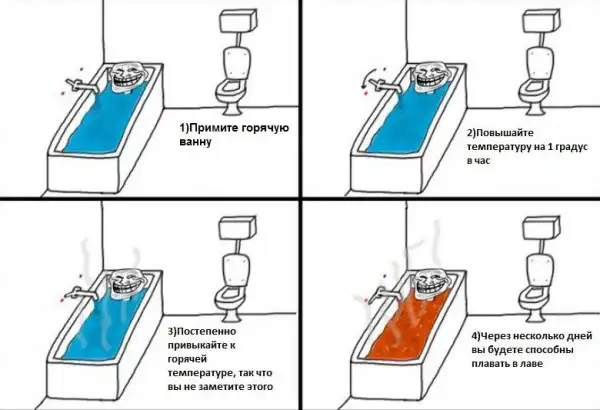 1)Примите горячую ванну

2)Повышайте температуру на 1 градус в час

3)Постепенно привыкайте к горячей температуре, так что вы не заметите этого

4)Через несколько дней вы будете способны плавать в лаве