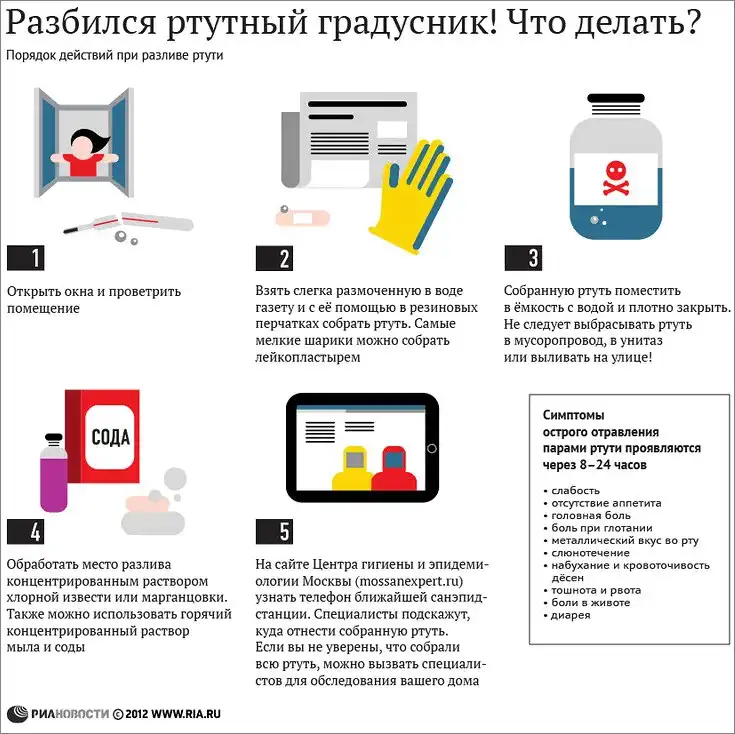 Разбился ртутный градусник! Что делать?

Порядок действий при разливе ртути

1

Открыть окна и проветрить помещение

2

Взять слегка размоченную в воде газету и с её помощью в резиновых перчатках собрать ртуть. Самые мелкие шарики можно собрать лейкопластырем

3

Собранную ртуть поместить в ёмкость с водой и плотно закрыть. Не следует выбрасывать ртуть в мусоропровод, в унитаз или выливать на улице!

СОДА

4

Обработать место разлива концентрированным раствором хлорной извести или марганцовки. Также можно использовать горячий концентрированный раствор мыла и соды

5

На сайте Центра гигиены и эпидемиологии Москвы (mossanexpert.ru) узнать телефон ближайшей санэпидстанции. Специалисты подскажут, куда отнести собранную ртуть. Если вы не уверены, что собрали всю ртуть, можно вызвать специалистов для обследования вашего дома

Симптомы острого отравления парами ртути проявляются через 8–24 часов

• слабость
• отсутствие аппетита
• головная боль
• боль при глотании
• металлический вкус во рту
• слюнотечение
• набухание и кровоточивость дёсен
• тошнота и рвота
• боли в животе
• диарея

РИАНОВОСТИ © 2012 WWW.RIA.RU