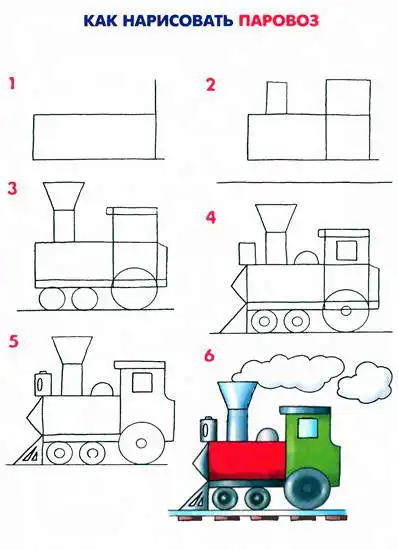 КАК НАРИСОВАТЬ ПАРОВОЗ

1

2

3

4

5

6