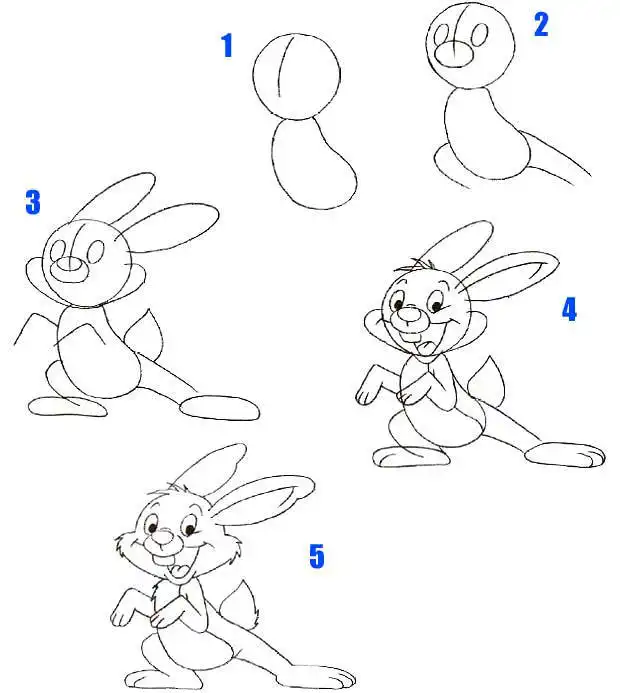 1

2

3

4

5