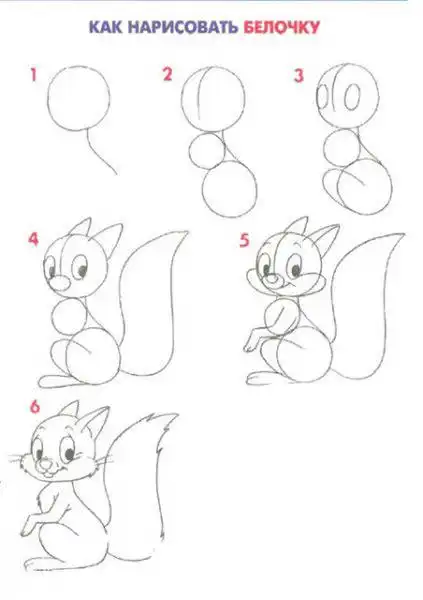 КАК НАРИСОВАТЬ БЕЛОЧКУ

1

2

3

4

5

6