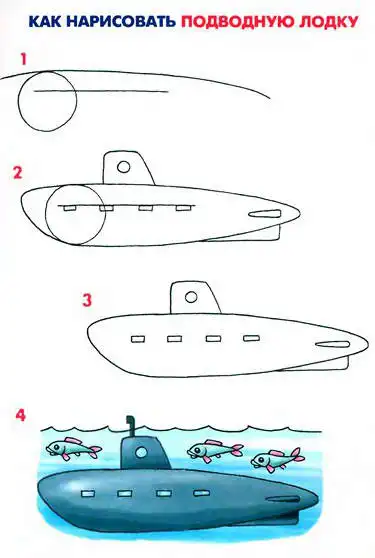 КАК НАРИСОВАТЬ ПОДВОДНУЮ ЛОДКУ

1

2

3

4