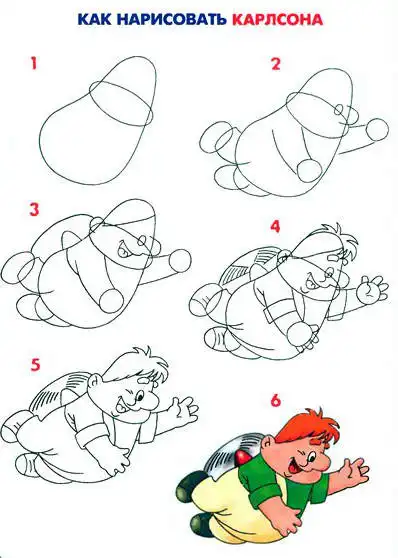 КАК НАРИСОВАТЬ КАРЛСОНА

1

2

3

4

5

6