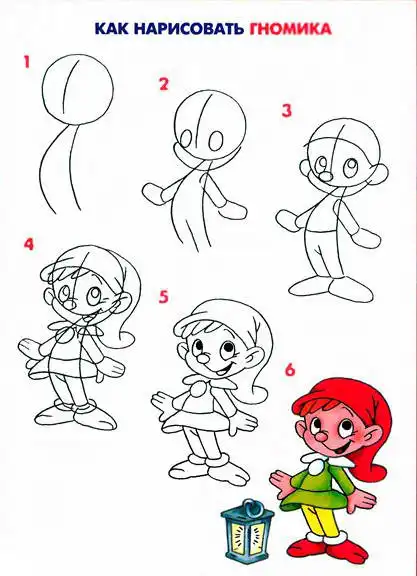 КАК НАРИСОВАТЬ ГНОМИКА

1

2

3

4

5

6