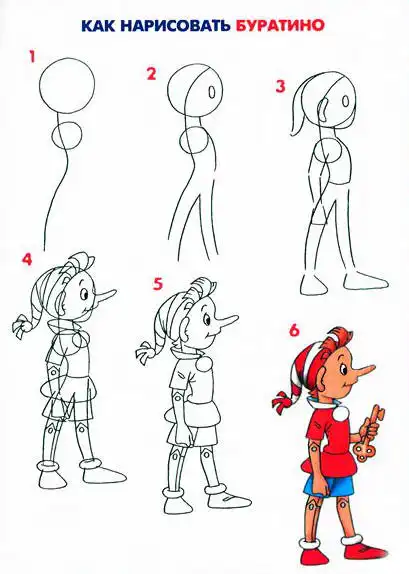 КАК НАРИСОВАТЬ БУРАТИНО

1

2

3

4

5

6