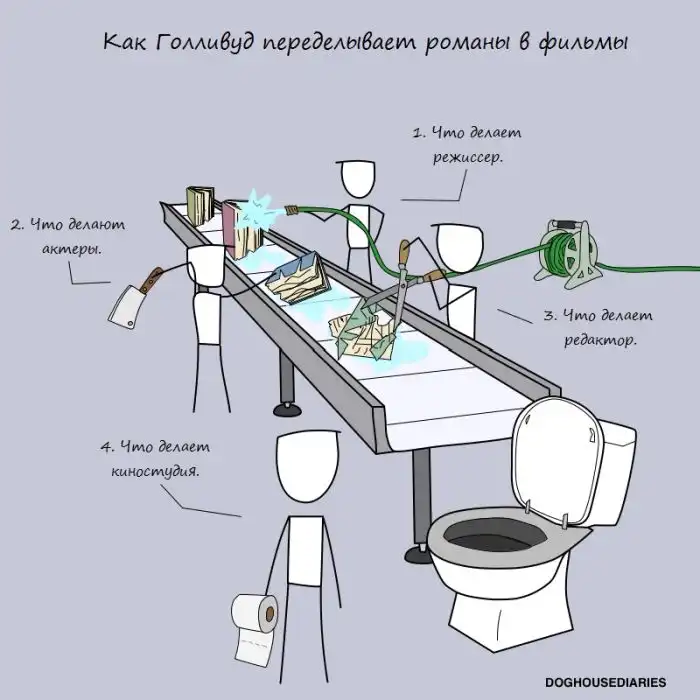 Как Голливуд переделывает романы в фильмы

1. Что делает режиссер.

2. Что делают актеры.

3. Что делает редактор.

4. Что делает киностудия.

DOGHOUSEDIARIES