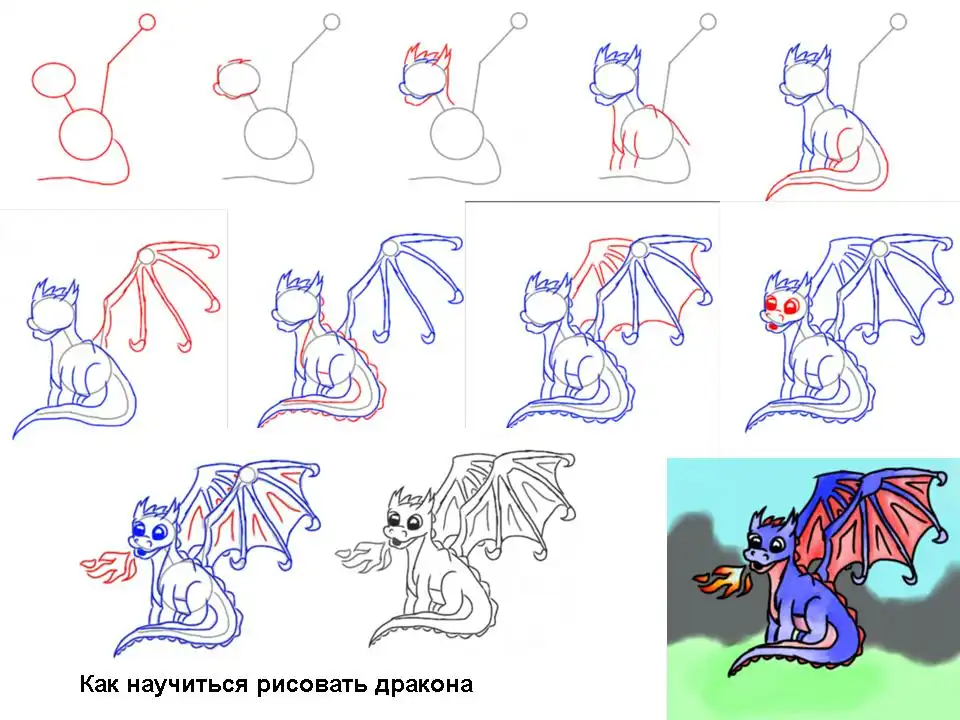 Как научиться рисовать дракона