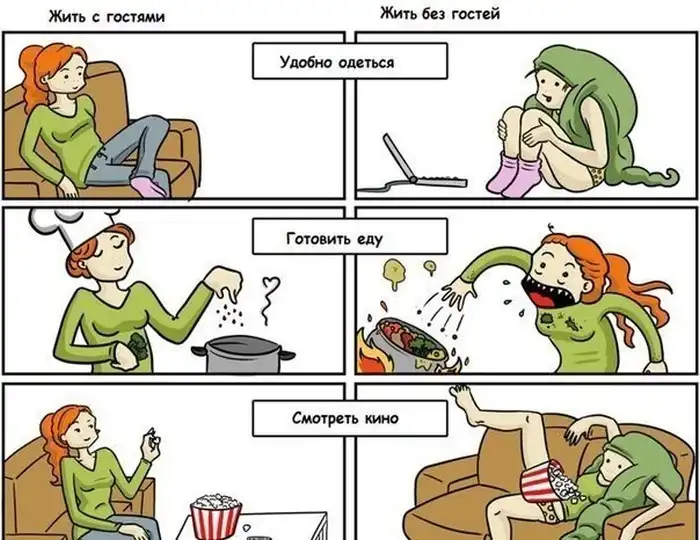 Жить с гостями

Жить без гостей

Удобно одеться

Готовить еду

Смотреть кино