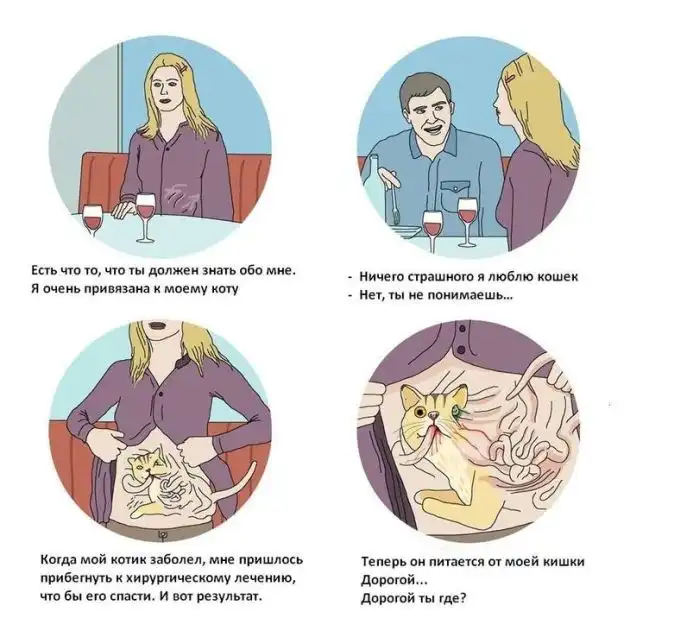 Есть что то, что ты должен знать обо мне. Я очень привязана к моему коту

- Ничего страшного я люблю кошек
- Нет, ты не понимаешь...

Когда мой котик заболел, мне пришлось прибегнуть к хирургическому лечению, что бы его спасти. И вот результат.

Теперь он питается от моей кишки
Дорогой...
Дорогой ты где?