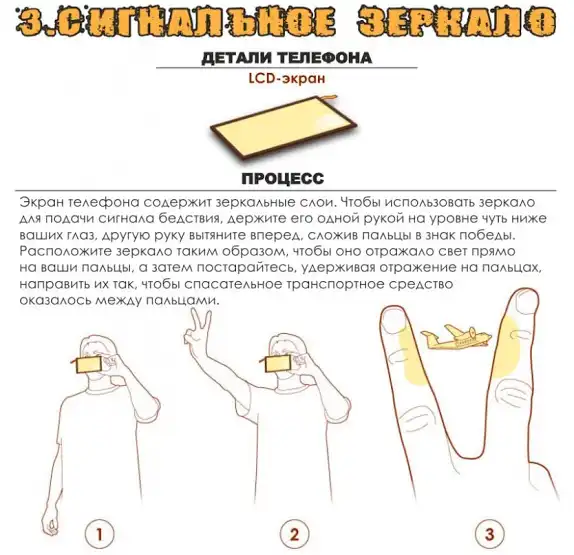 3.СИГНАЛЬНОЕ ЗЕРКАЛО

ДЕТАЛИ ТЕЛЕФОНА

LCD-экран

ПРОЦЕСС

Экран телефона содержит зеркальные слои. Чтобы использовать зеркало для подачи сигнала бедствия, держите его одной рукой на уровне чуть ниже ваших глаз, другую руку вытяните вперед, сложив пальцы в знак победы. Расположите зеркало таким образом, чтобы оно отражало свет прямо на ваши пальцы, а затем постарайтесь, удерживая отражение на пальцах, направить их так, чтобы спасательное транспортное средство оказалось между пальцами.

1

2

3