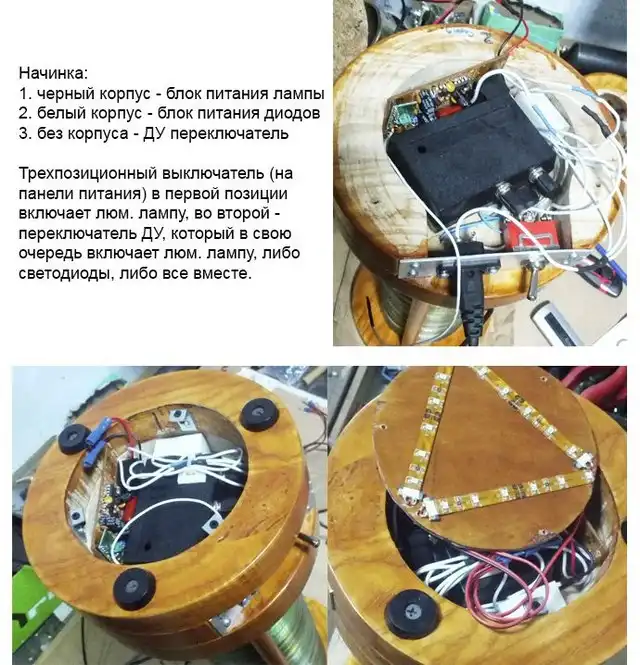 Начинка:
1. черный корпус - блок питания лампы
2. белый корпус - блок питания диодов
3. без корпуса - ДУ переключатель

Трехпозиционный выключатель (на панели питания) в первой позиции включает люм. лампу, во второй - переключатель ДУ, который в свою очередь включает люм. лампу, либо светодиоды, либо все вместе.