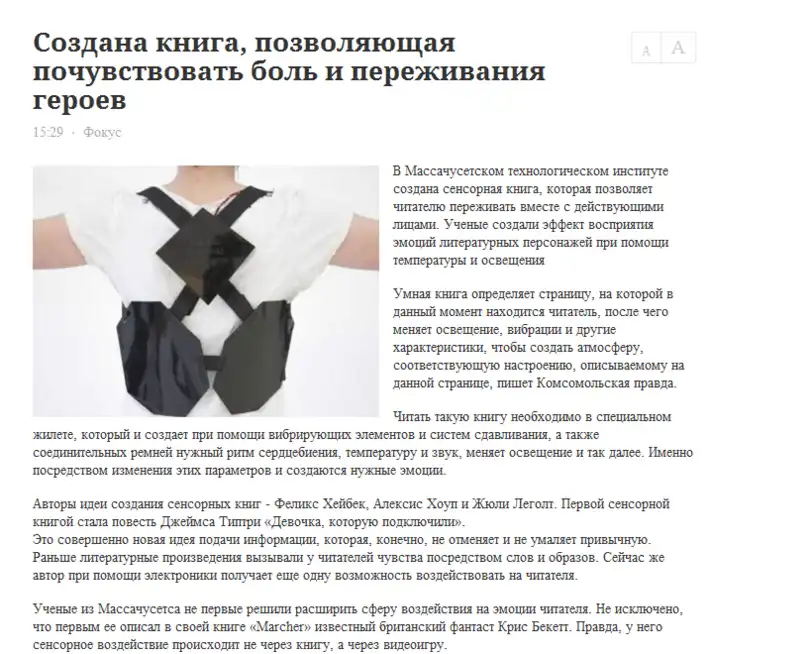 Создана книга, позволяющая почувствовать боль и переживания героев

A A

15:29 · Фокус

В Массачусетском технологическом институте создана сенсорная книга, которая позволяет читателю переживать вместе с действующими лицами. Ученые создали эффект восприятия эмоций литературных персонажей при помощи температуры и освещения

Умная книга определяет страницу, на которой в данный момент находится читатель, после чего меняет освещение, вибрации и другие характеристики, чтобы создать атмосферу, соответствующую настроению, описываемому на данной странице, пишет Комсомольская правда.

Читать такую книгу необходимо в специальном жилете, который и создает при помощи вибрирующих элементов и систем сдавливания, а также соединительных ремней нужный ритм сердцебиения, температуру и звук, меняет освещение и так далее. Именно посредством изменения этих параметров и создаются нужные эмоции.

Авторы идеи создания сенсорных книг - Феликс Хейбек, Алексис Хоуп и Жюли Леголт. Первой сенсорной книгой стала повесть Джеймса Типтри «Девочка, которую подключили».
Это совершенно новая идея подачи информации, которая, конечно, не отменяет и не умаляет привычную. Раньше литературные произведения вызывали у читателей чувства посредством слов и образов. Сейчас же автор при помощи электроники получает еще одну возможность воздействовать на читателя.

Ученые из Массачусетса не первые решили расширить сферу воздействия на эмоции читателя. Не исключено, что первым ее описал в своей книге «Marcher» известный британский фантаст Крис Бекетт. Правда, у него сенсорное воздействие происходит не через книгу, а через видеоигру.