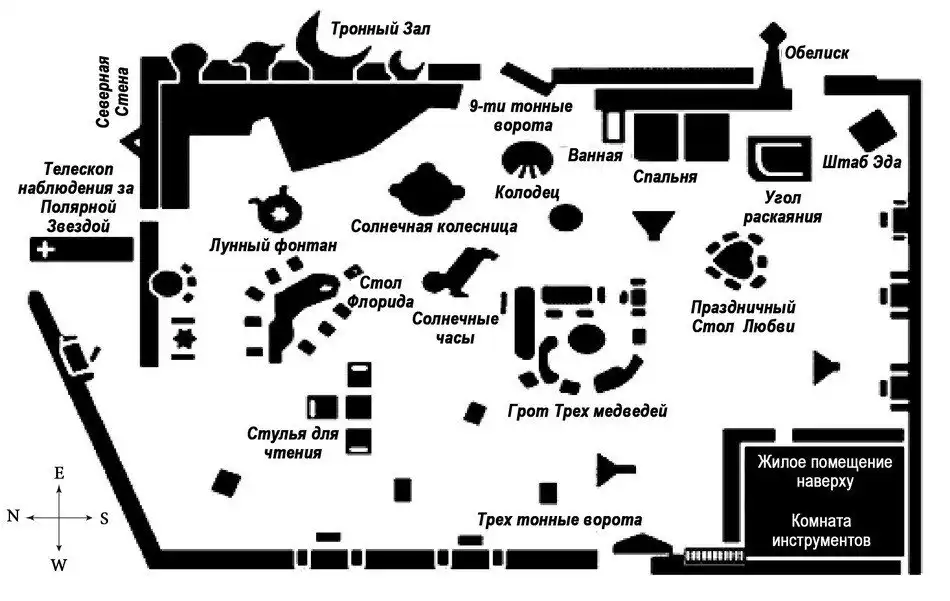 Тронный Зал

Обелиск

Северная Стена

9-ти тонные ворота

Ванная

Спальня

Штаб Эда

Телескоп наблюдения за Полярной Звездой

Колодец

Угол раскаяния

Солнечная колесница

Лунный фонтан

Стол Флорида

Солнечные часы

Праздничный Стол Любви

Грот Трех медведей

Стулья для чтения

Жилое помещение наверху

Комната инструментов

Трех тонные ворота

E
N
S
W