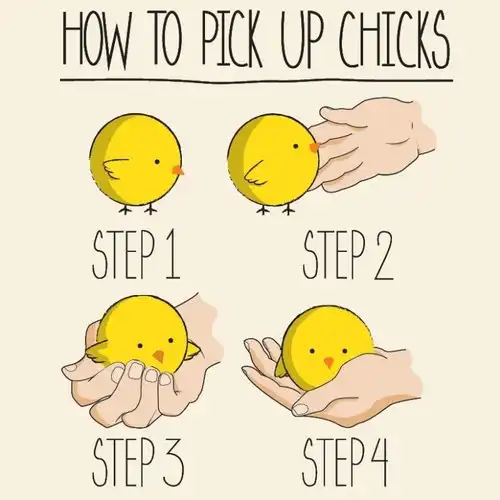 HOW TO PICK UP CHICKS

STEP 1

STEP 2

STEP 3

STEP 4