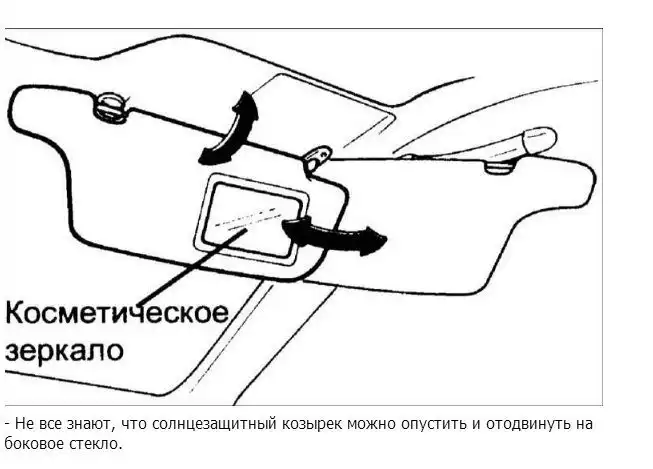 Косметическое зеркало

- Не все знают, что солнцезащитный козырек можно опустить и отодвинуть на боковое стекло.