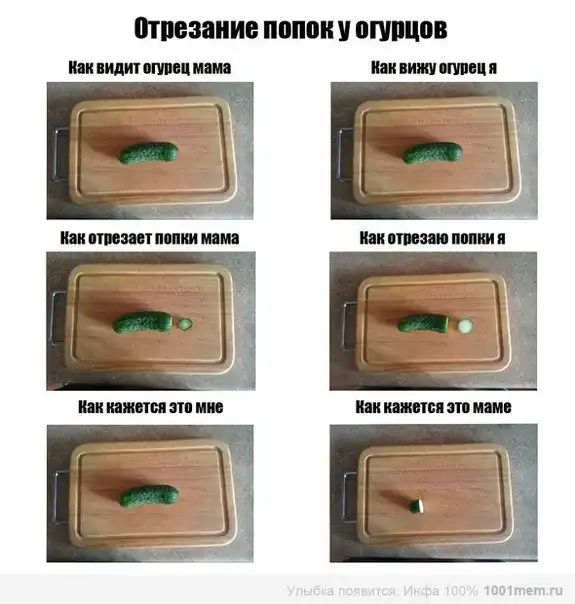 Отрезание попок у огурцов

Как видит огурец мама

Как вижу огурец я

Как отрезает попки мама

Как отрезаю попки я

Как кажется это мне

Как кажется это маме

Улыбка появится. Инфа 100% 1001mem.ru