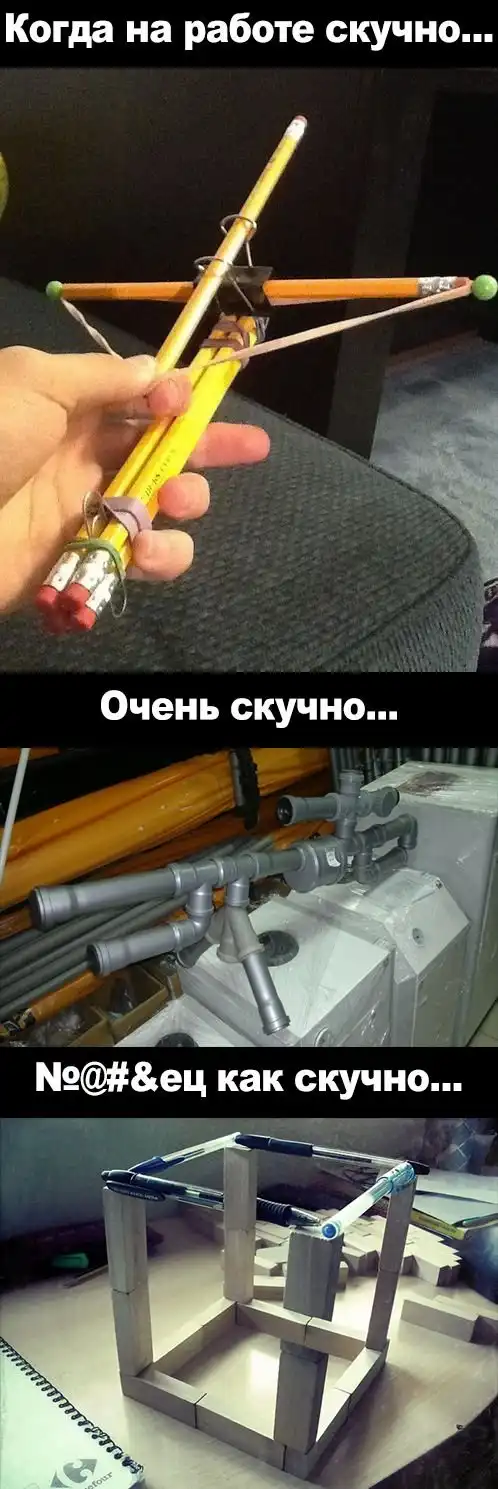 Когда на работе скучно...

Очень скучно...

№@#&ец как скучно...