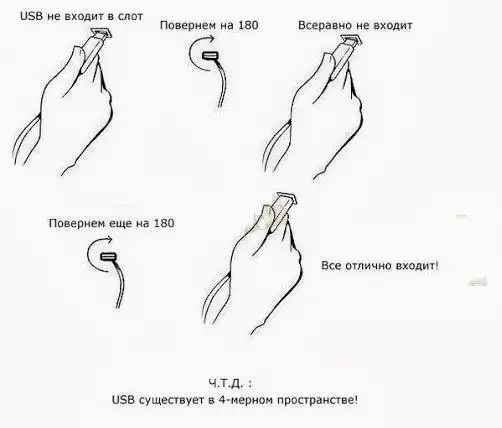 USB не входит в слот

Повернем на 180

Всеравно не входит

Повернем еще на 180

Все отлично входит!

Ч.Т.Д. :
USB существует в 4-мерном пространстве!