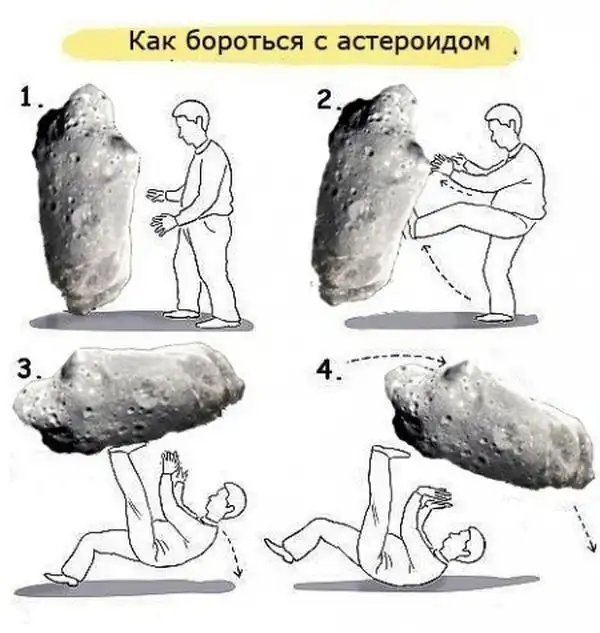 Как бороться с астероидом

1.

2.

3.

4.