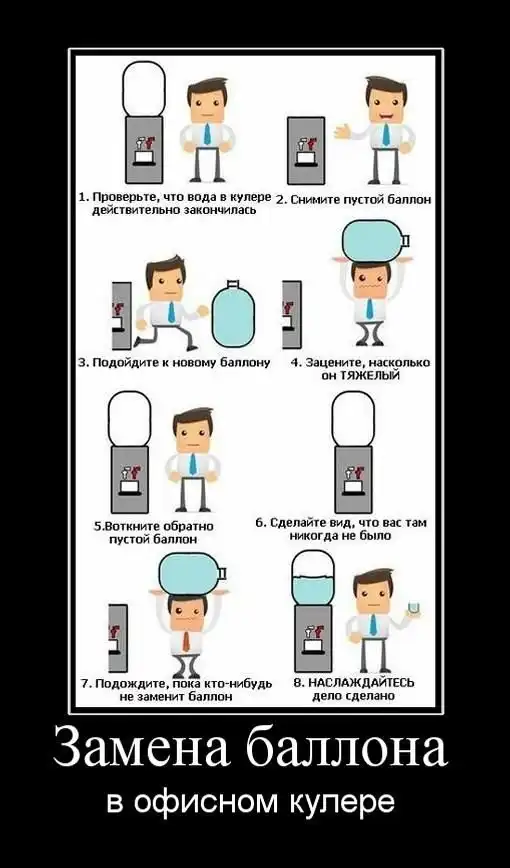 1. Проверьте, что вода в кулере действительно закончилась

2. Снимите пустой баллон

3. Подойдите к новому баллону

4. Зацените, насколько он ТЯЖЕЛЫЙ

5.Воткните обратно пустой баллон

6. Сделайте вид, что вас там никогда не было

7. Подождите, пока кто-нибудь не заменит баллон

8. НАСЛАЖДАЙТЕСЬ дело сделано

Замена баллона

в офисном кулере