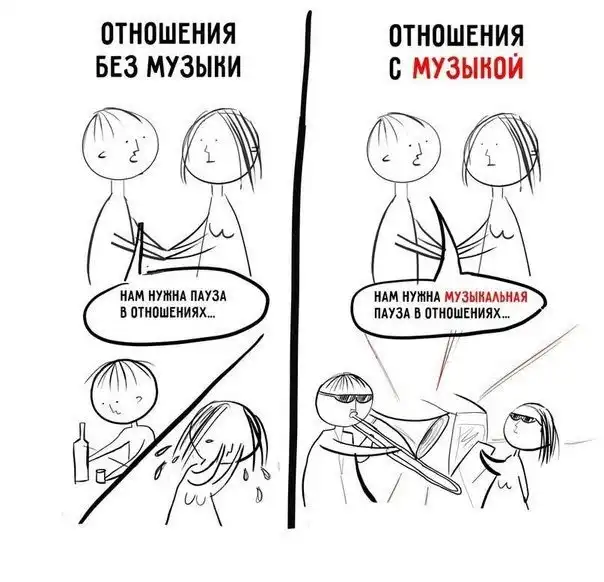 ОТНОШЕНИЯ БЕЗ МУЗЫКИ

НАМ НУЖНА ПАУЗА В ОТНОШЕНИЯХ...

ОТНОШЕНИЯ С МУЗЫКОЙ

НАМ НУЖНА МУЗЫКАЛЬНАЯ ПАУЗА В ОТНОШЕНИЯХ...