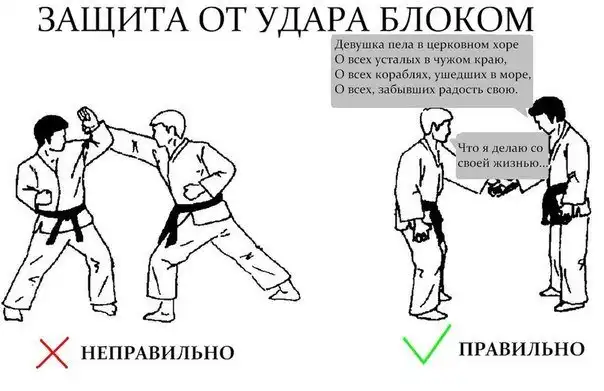 ЗАЩИТА ОТ УДАРА БЛОКОМ

Девушка пела в церковном хоре
О всех усталых в чужом краю,
О всех кораблях, ушедших в море,
О всех, забывших радость свою.

Что я делаю со своей жизнью...

НЕПРАВИЛЬНО

ПРАВИЛЬНО