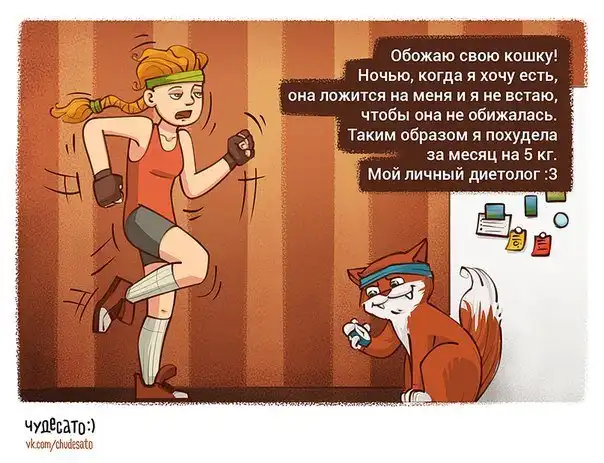 Обожаю свою кошку! Ночью, когда я хочу есть, она ложится на меня и я не встаю, чтобы она не обижалась. Таким образом я похудела за месяц на 5 кг. Мой личный диетолог :3

чудесато:)
vk.com/chudesato