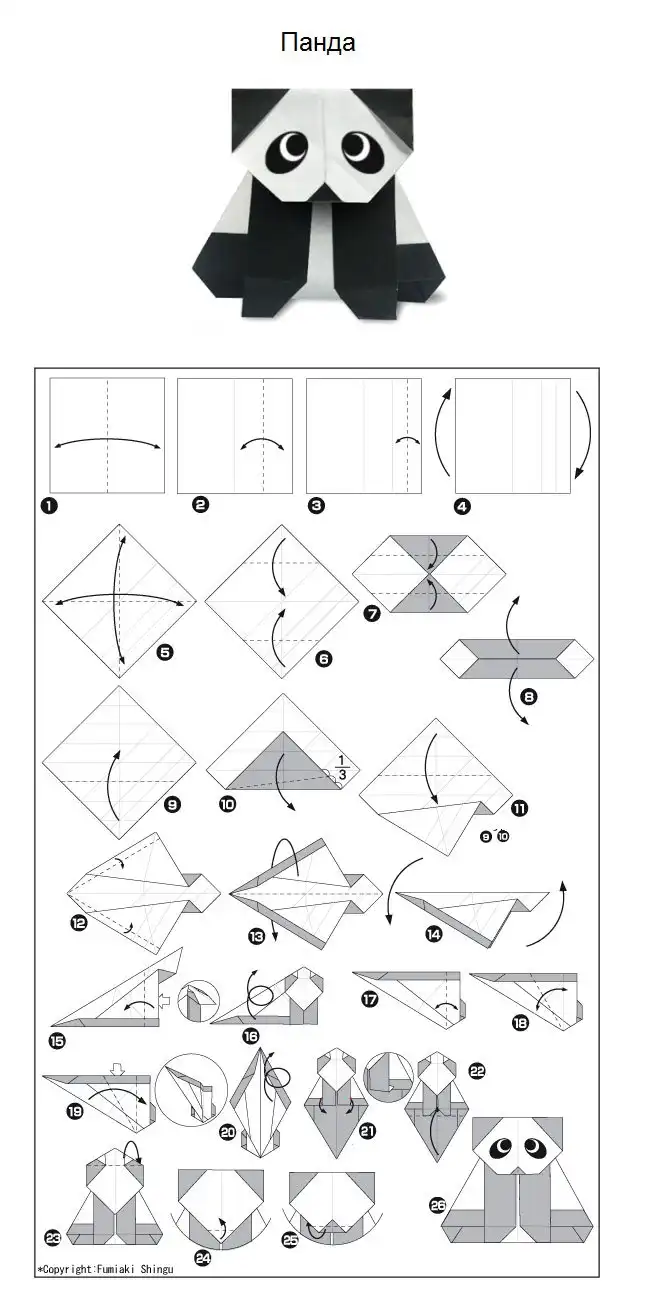 Панда

1
2
3
4
5
6
7
8
9
10
$\frac{1}{3}$
11
9 10
12
13
14
15
16
17
18
19
20
21
22
23
24
25
26

*Copyright:Fumiaki Shingu