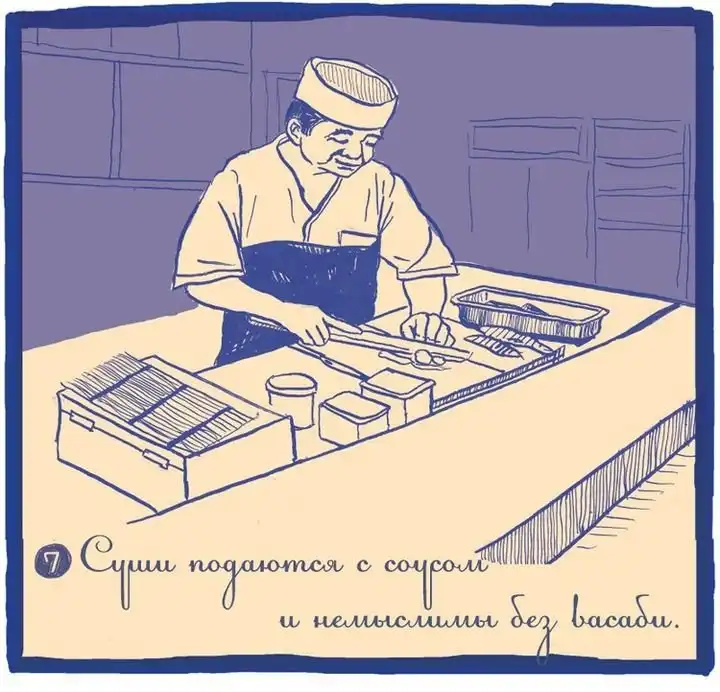 7 Суши подаются с соусом и немыслимы без васаби.