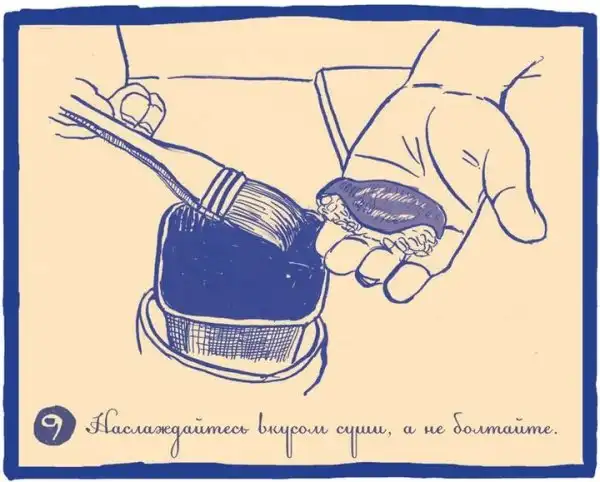 9 Наслаждайтесь вкусом суши, а не болтайте.