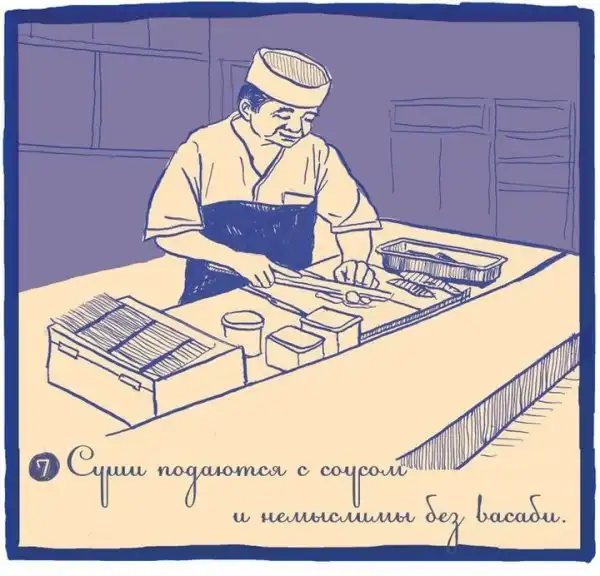 7 Суши подаются с соусом и немыслимы без васаби.