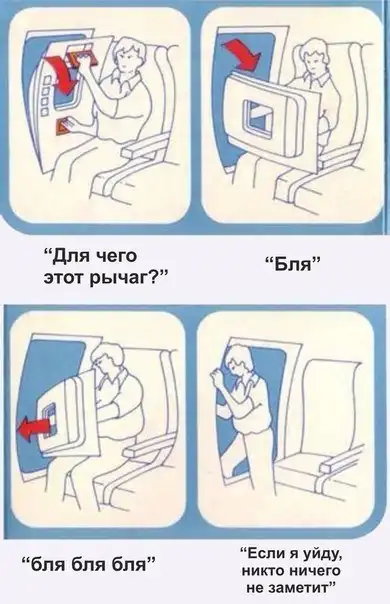 “Для чего этот рычаг?”

“Бля”

“бля бля бля”

“Если я уйду, никто ничего не заметит”