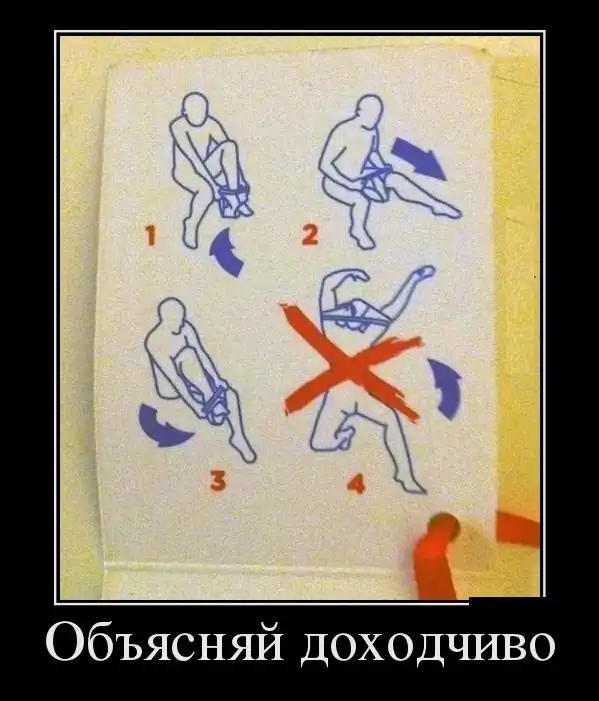 1
2
3
4

Объясняй доходчиво