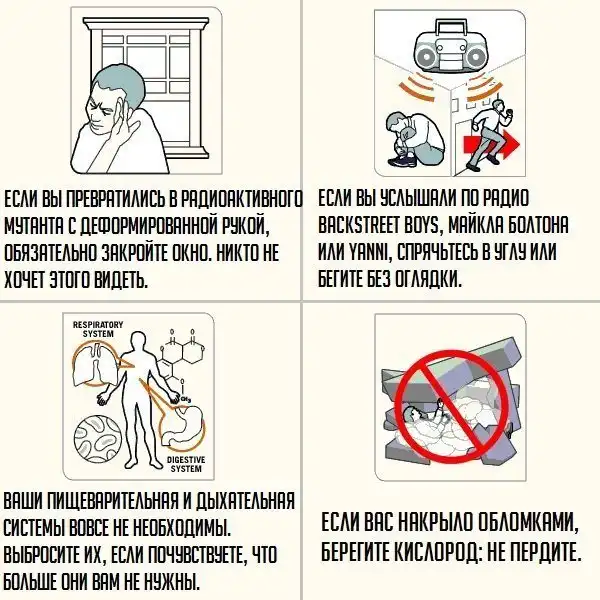 ЕСЛИ ВЫ ПРЕВРАТИЛИСЬ В РАДИОАКТИВНОГО МУТАНТА С ДЕФОРМИРОВАННОЙ РУКОЙ, ОБЯЗАТЕЛЬНО ЗАКРОЙТЕ ОКНО. НИКТО НЕ ХОЧЕТ ЭТОГО ВИДЕТЬ.

ЕСЛИ ВЫ УСЛЫШАЛИ ПО РАДИО BACKSTREET BOYS, МАЙКЛА БОЛТОНА ИЛИ YANNI, СПРЯЧЬТЕСЬ В УГЛУ ИЛИ БЕГИТЕ БЕЗ ОГЛЯДКИ.

RESPIRATORY SYSTEM

$CH_3$

DIGESTIVE SYSTEM

ВАШИ ПИЩЕВАРИТЕЛЬНАЯ И ДЫХАТЕЛЬНАЯ СИСТЕМЫ ВОВСЕ НЕ НЕОБХОДИМЫ. ВЫБРОСИТЕ ИХ, ЕСЛИ ПОЧУВСТВУЕТЕ, ЧТО БОЛЬШЕ ОНИ ВАМ НЕ НУЖНЫ.

ЕСЛИ ВАС НАКРЫЛО ОБЛОМКАМИ, БЕРЕГИТЕ КИСЛОРОД: НЕ ПЕРДИТЕ.