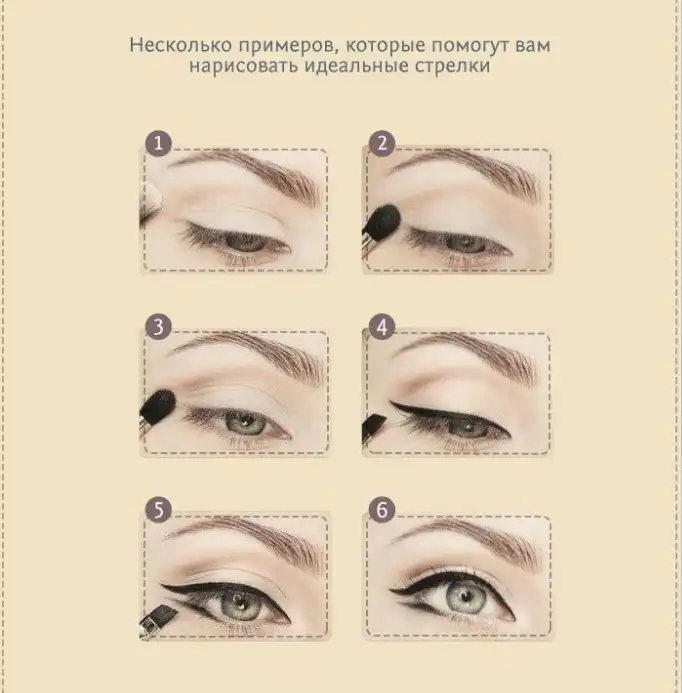 Несколько примеров, которые помогут вам нарисовать идеальные стрелки

1

2

3

4

5

6