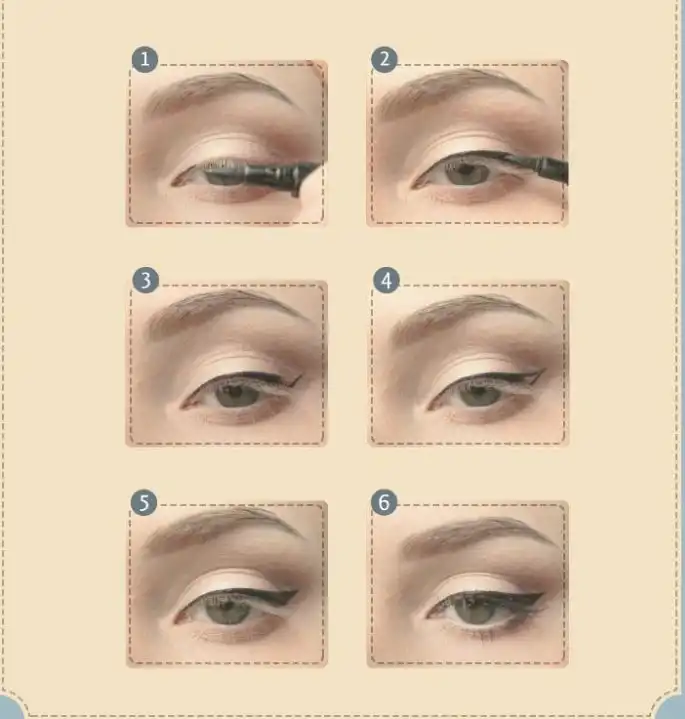 1
2
3
4
5
6