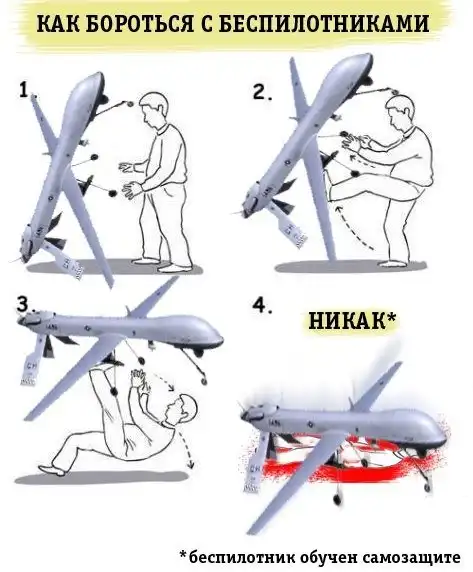 КАК БОРОТЬСЯ С БЕСПИЛОТНИКАМИ

1.

2.

3.

4.

НИКАК*

*беспилотник обучен самозащите